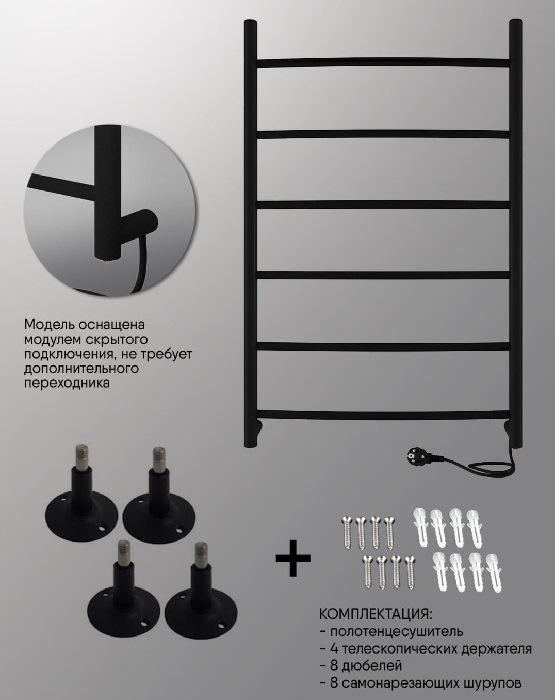 Модель оснащена модулем скрытого подключения, не требует дополнительного переходника

+

КОМПЛЕКТАЦИЯ:
- полотенцесушитель
- 4 телескопических держателя
- 8 дюбелей
- 8 самонарезающих шурупов